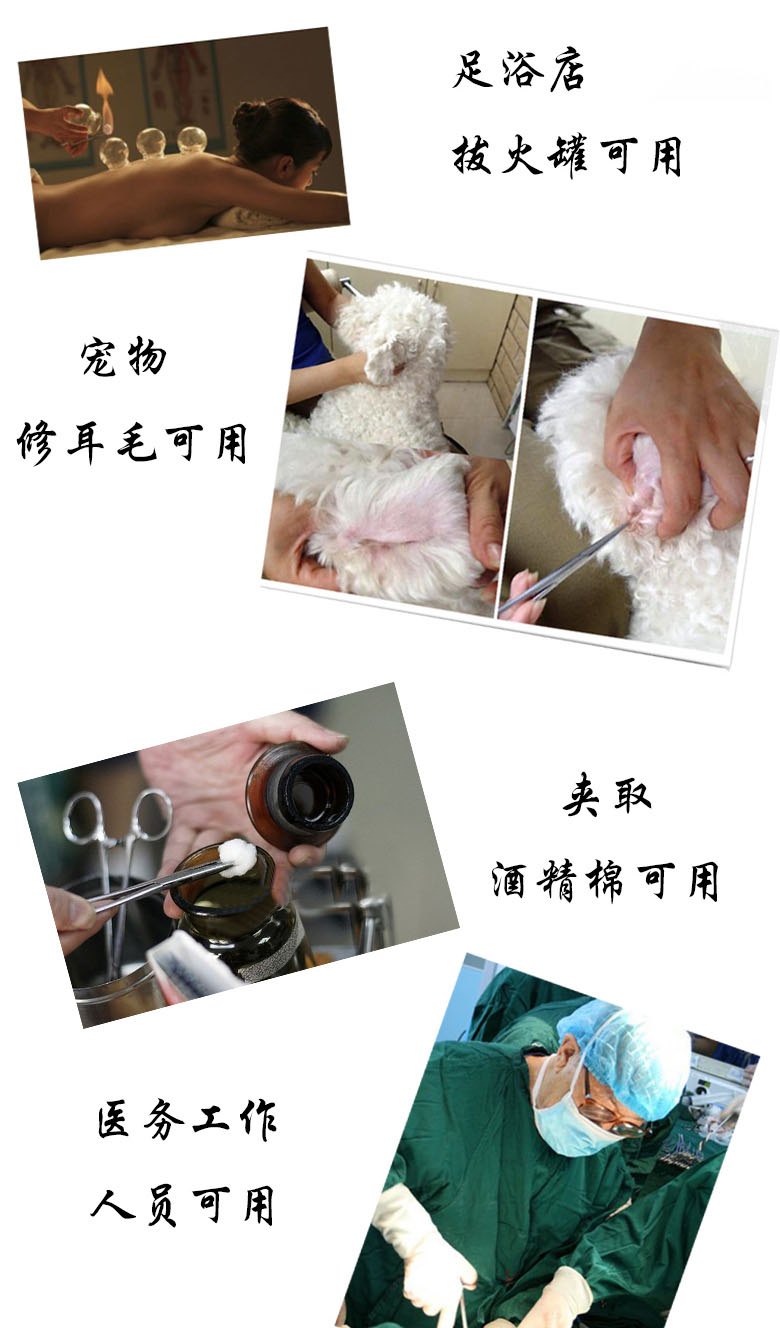 足浴店
拔火罐可用

宠物
修耳毛可用

夹取
酒精棉可用

医务工作
人员可用